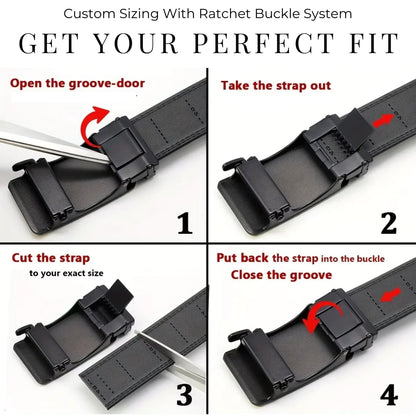 Custom Sizing With Ratchet Buckle System

GET YOUR PERFECT FIT

Open the groove-door

1

Take the strap out

2

Cut the strap
to your exact size

3

Put back the strap into the buckle
Close the groove

4